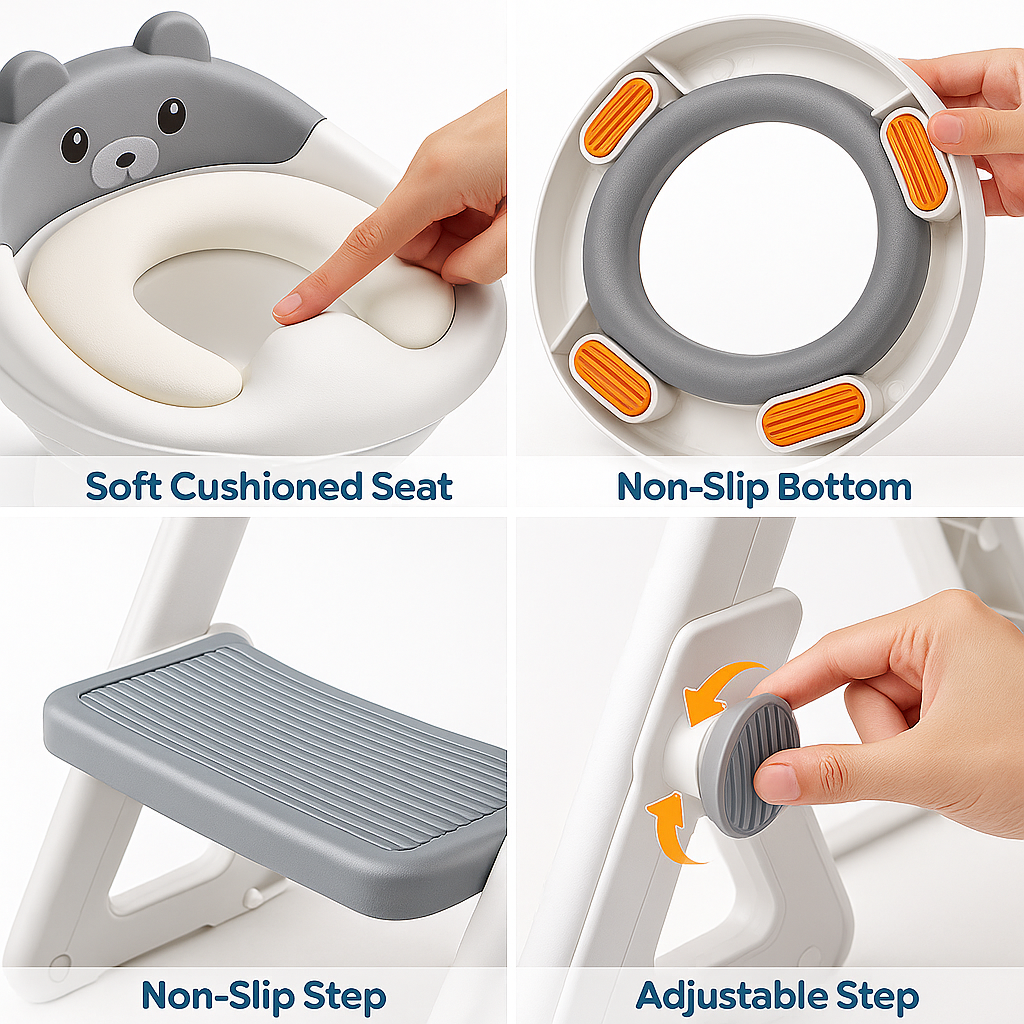 Soft Cushioned Seat

Non-Slip Bottom

Non-Slip Step

Adjustable Step