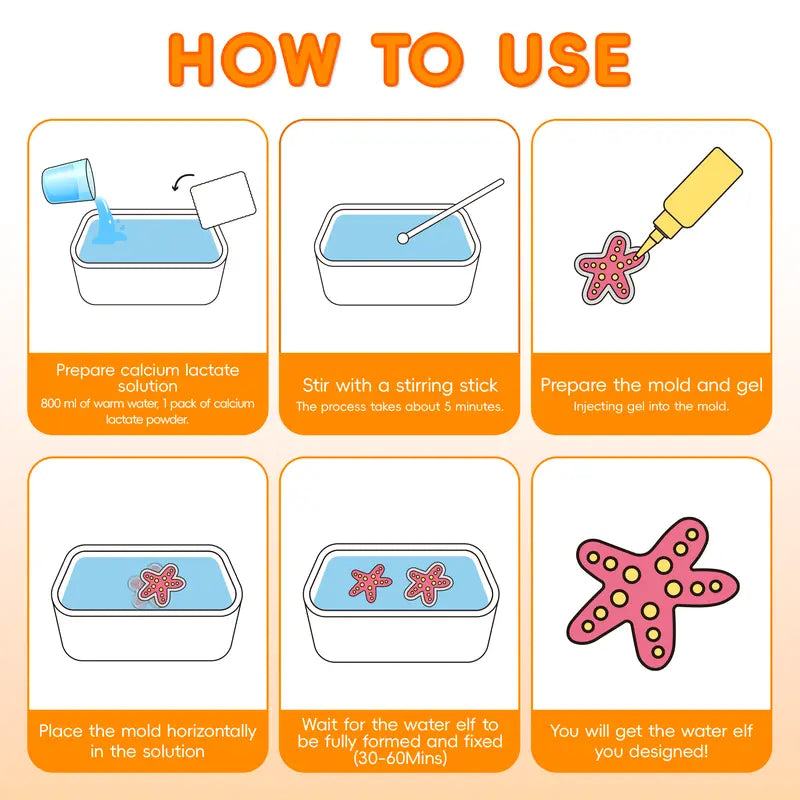 HOW TO USE

Prepare calcium lactate solution
800 ml of warm water, 1 pack of calcium lactate powder.

Stir with a stirring stick
The process takes about 5 minutes.

Prepare the mold and gel
Injecting gel into the mold.

Place the mold horizontally in the solution

Wait for the water elf to be fully formed and fixed (30-60Mins)

You will get the water elf you designed!