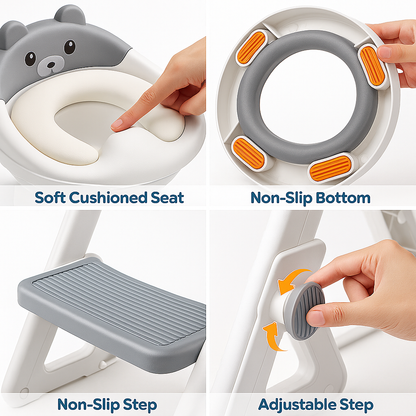 Soft Cushioned Seat

Non-Slip Bottom

Non-Slip Step

Adjustable Step